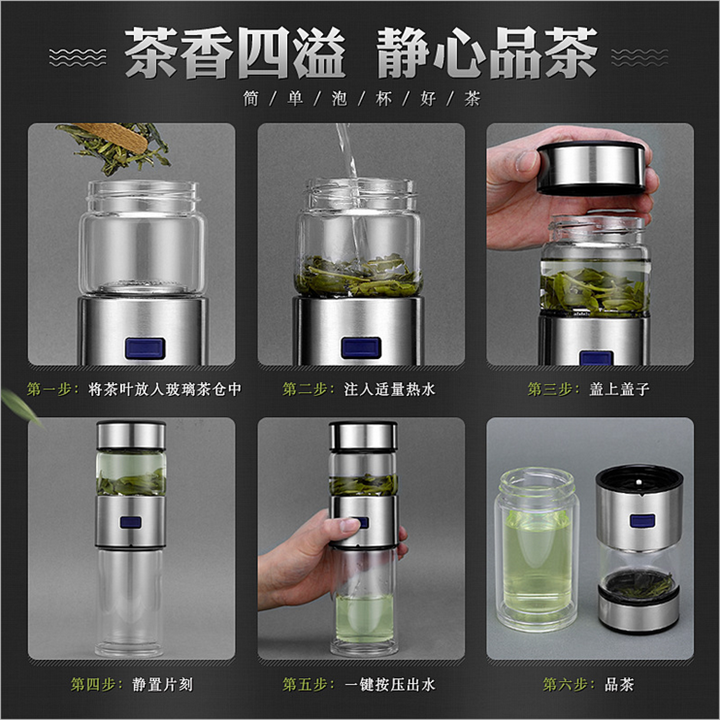 茶香四溢 静心品茶

简/单/泡/杯/好/茶

第一步：将茶叶放入玻璃茶仓中

第二步：注入适量热水

第三步：盖上盖子

第四步：静置片刻

第五步：一键按压出水

第六步：品茶